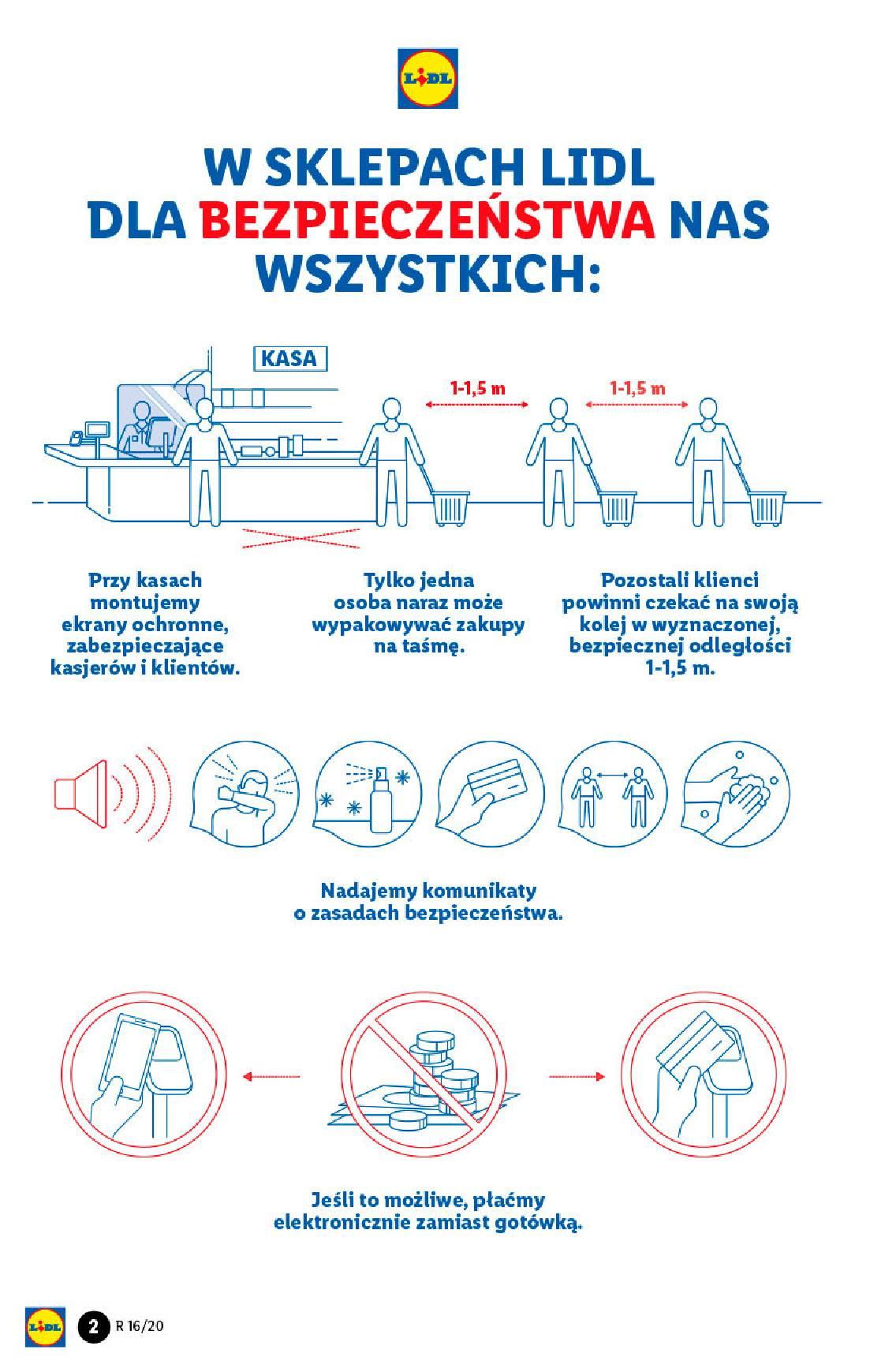 LIDL

W SKLEPACH LIDL DLA BEZPIECZEŃSTWA NAS WSZYSTKICH:

KASA

1-1,5 m

1-1,5 m

Przy kasach montujemy ekrany ochronne, zabezpieczające kasjerów i klientów.

Tylko jedna osoba naraz może wypakowywać zakupy na taśmę.

Pozostali klienci powinni czekać na swoją kolej w wyznaczonej, bezpiecznej odległości 1-1,5 m.

Nadajemy komunikaty o zasadach bezpieczeństwa.

Jeśli to możliwe, płaćmy elektronicznie zamiast gotówką.

LIDL

2 R 16/20