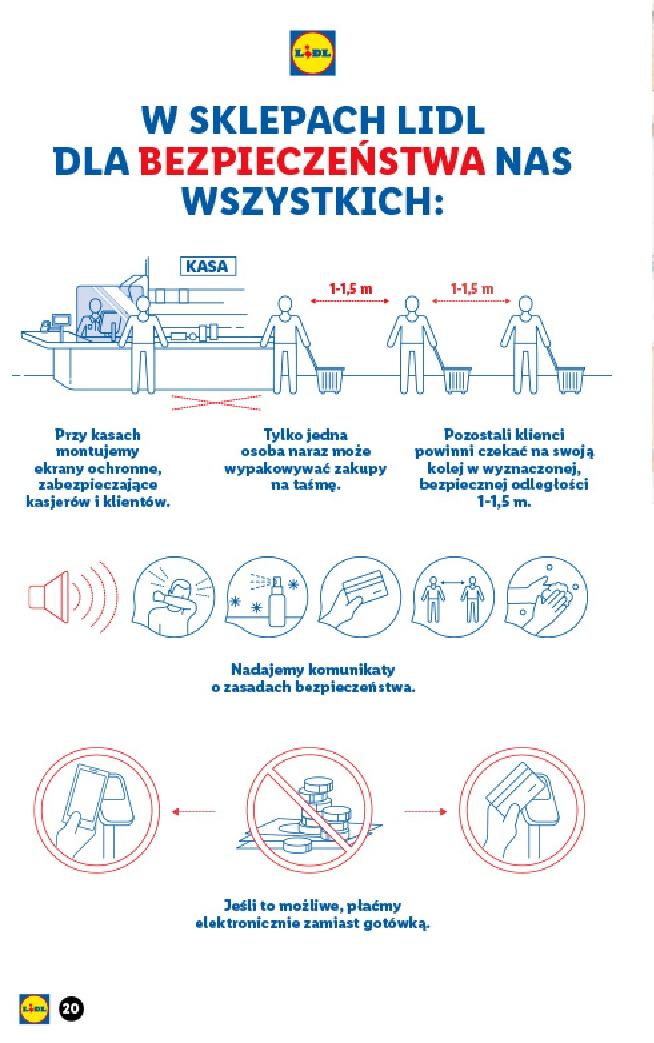 LIDL

W SKLEPACH LIDL DLA BEZPIECZEŃSTWA NAS WSZYSTKICH:

KASA

1-1,5 m

1-1,5 m

Przy kasach montujemy ekrany ochronne, zabezpieczające kasjerów i klientów.

Tylko jedna osoba naraz może wypakowywać zakupy na taśmę.

Pozostali klienci powinni czekać na swoją kolej w wyznaczonej, bezpiecznej odległości 1-1,5 m.

Nadajemy komunikaty o zasadach bezpieczeństwa.

Jeśli to możliwe, płaćmy elektronicznie zamiast gotówką.

LIDL 20